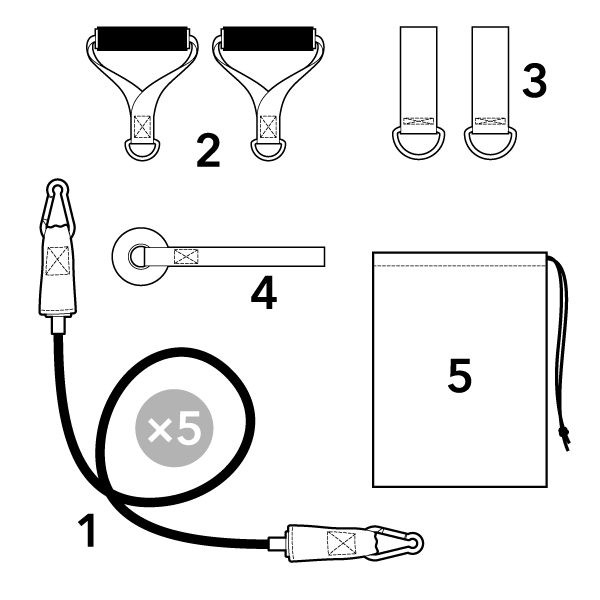 2

3

4

5

×5

1